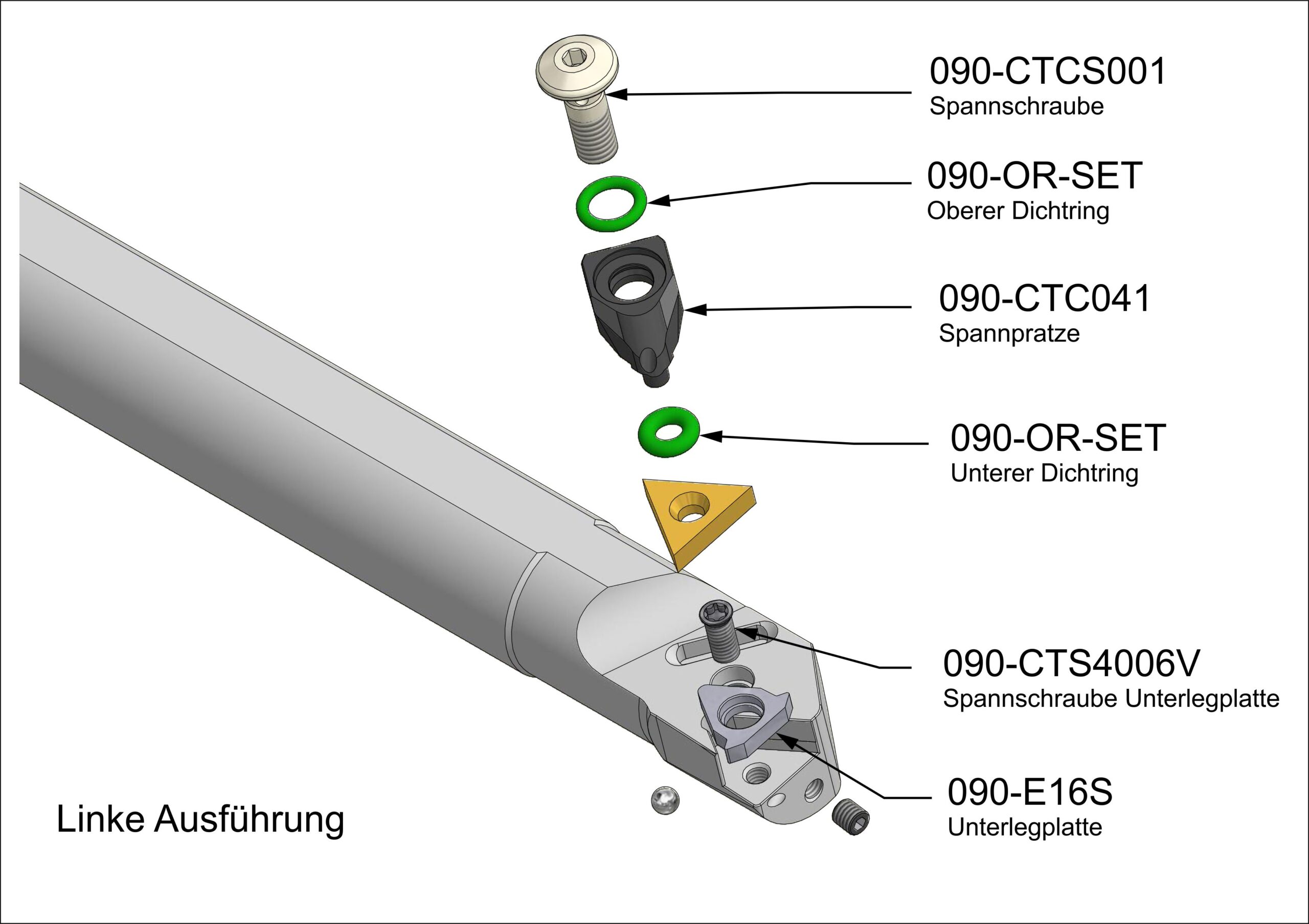 090-CTCS001
Spannschraube

090-OR-SET
Oberer Dichtring

090-CTC041
Spannpratze

090-OR-SET
Unterer Dichtring

090-CTS4006V
Spannschraube Unterlegplatte

090-E16S
Unterlegplatte

Linke Ausführung