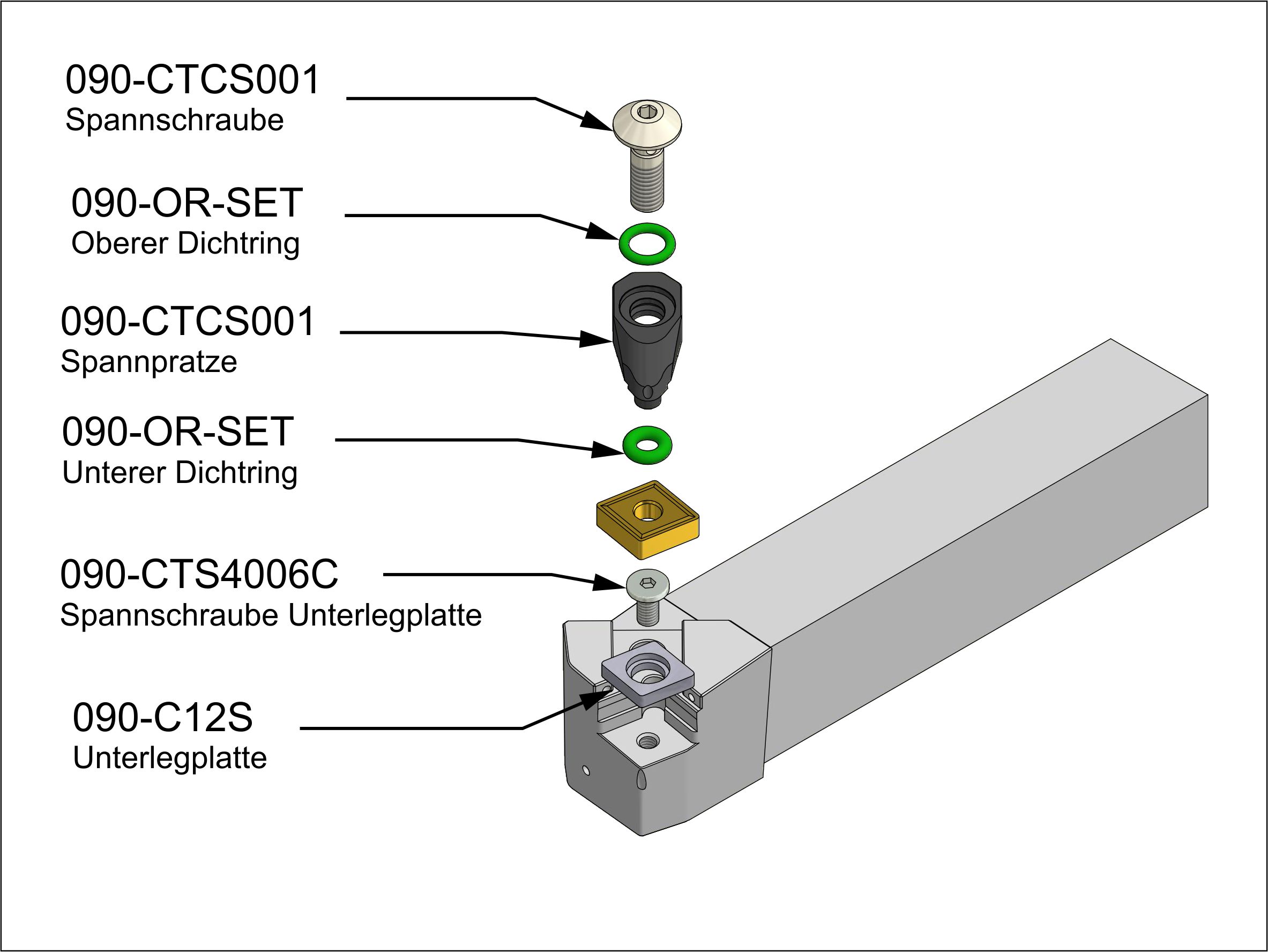 090-CTCS001
Spannschraube

090-OR-SET
Oberer Dichtring

090-CTCS001
Spannpratze

090-OR-SET
Unterer Dichtring

090-CTS4006C
Spannschraube Unterlegplatte

090-C12S
Unterlegplatte