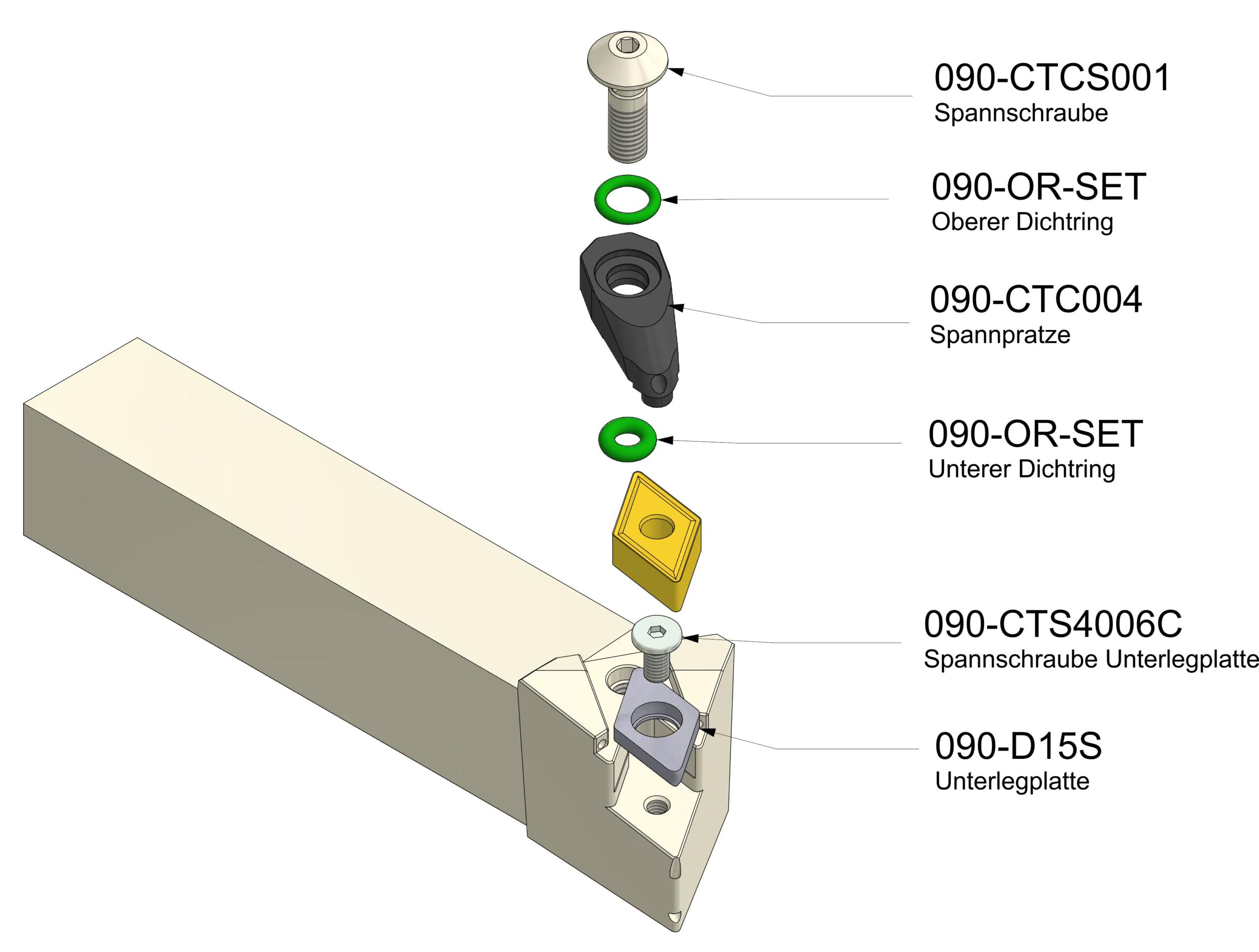 090-CTCS001
Spannschraube

090-OR-SET
Oberer Dichtring

090-CTC004
Spannpratze

090-OR-SET
Unterer Dichtring

090-CTS4006C
Spannschraube Unterlegplatte

090-D15S
Unterlegplatte