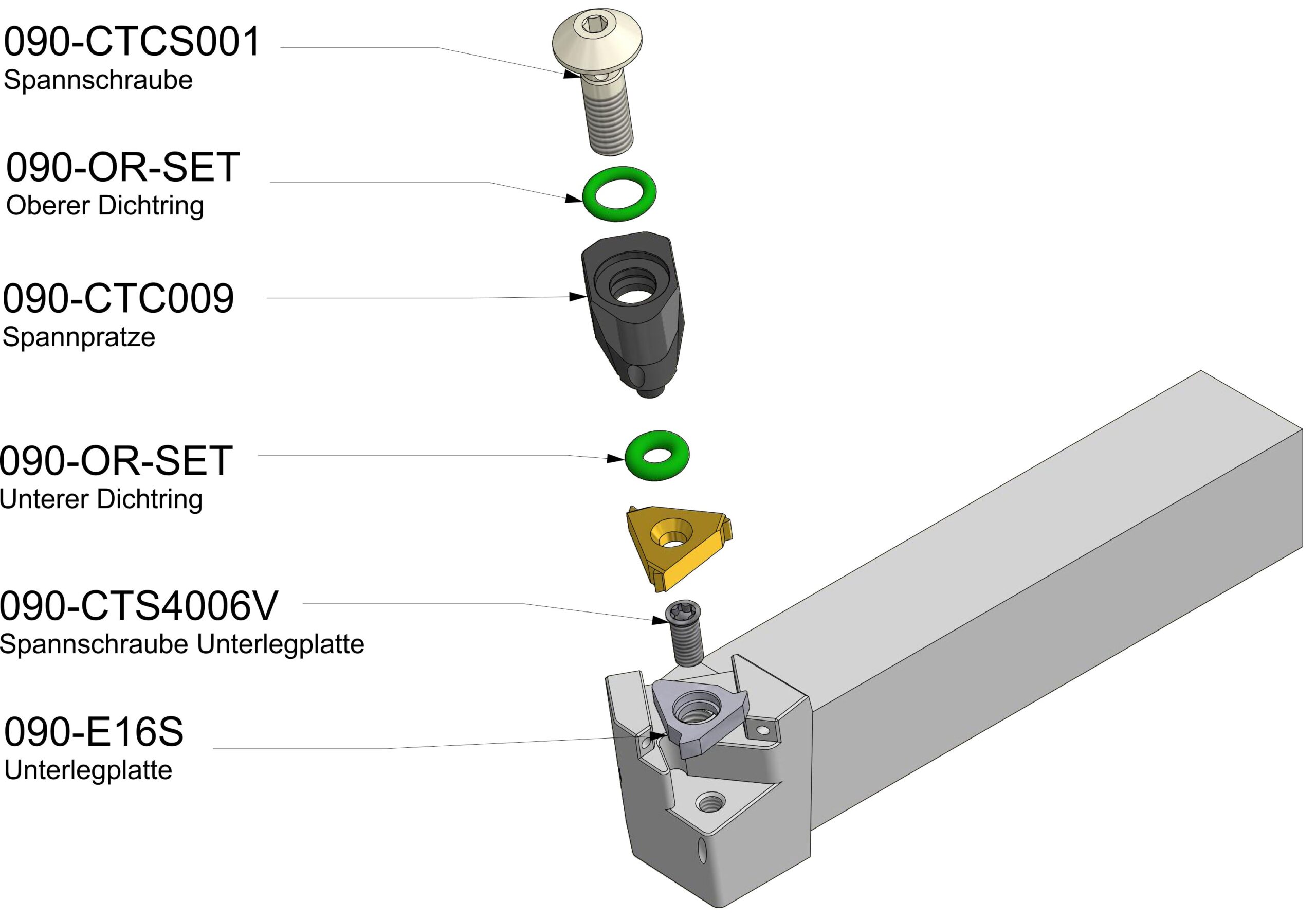 090-CTCS001
Spannschraube

090-OR-SET
Oberer Dichtring

090-CTC009
Spannpratze

090-OR-SET
Unterer Dichtring

090-CTS4006V
Spannschraube Unterlegplatte

090-E16S
Unterlegplatte