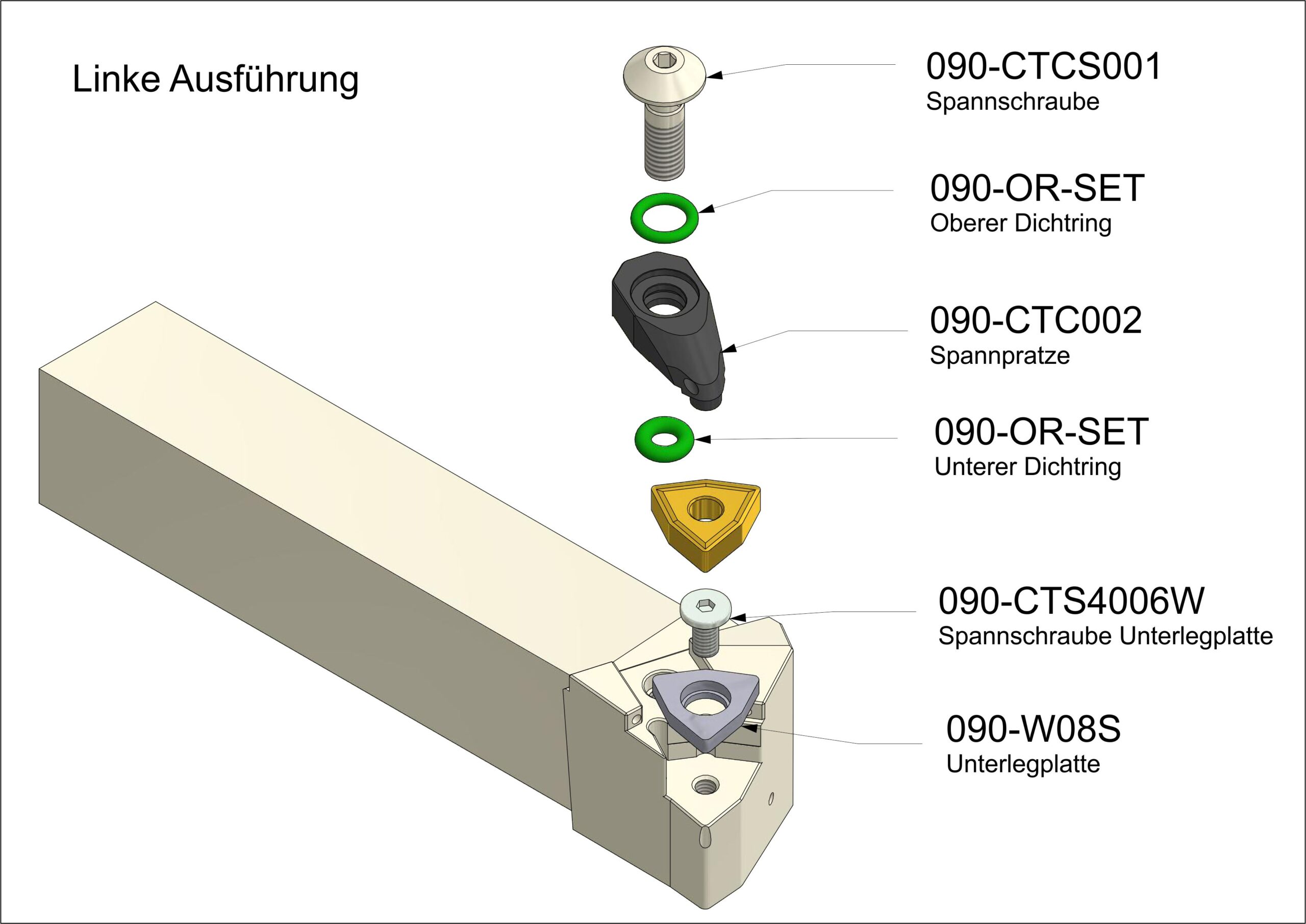 Linke Ausführung

090-CTCS001
Spannschraube

090-OR-SET
Oberer Dichtring

090-CTC002
Spannpratze

090-OR-SET
Unterer Dichtring

090-CTS4006W
Spannschraube Unterlegplatte

090-W08S
Unterlegplatte