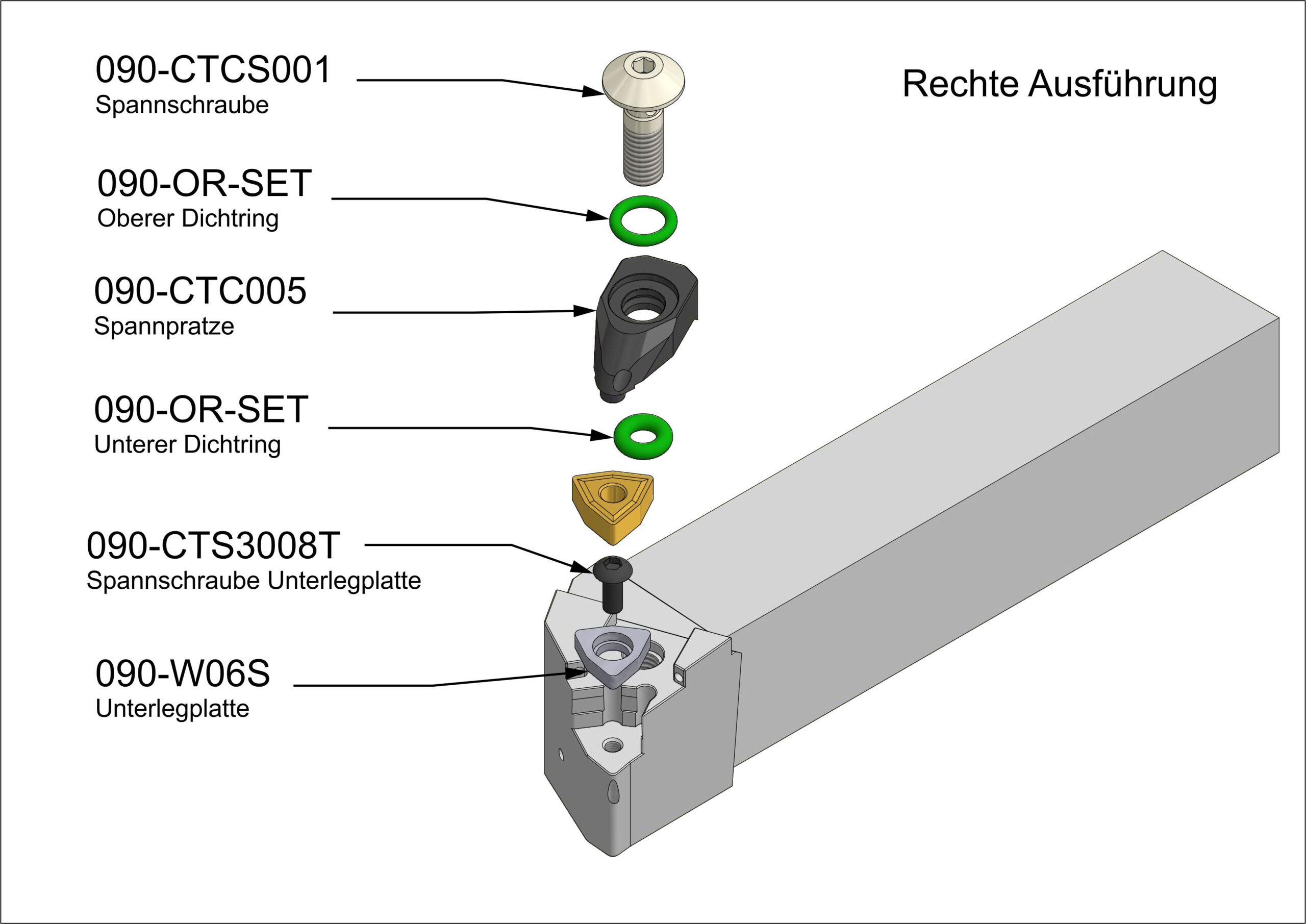 090-CTCS001
Spannschraube

Rechte Ausführung

090-OR-SET
Oberer Dichtring

090-CTC005
Spannpratze

090-OR-SET
Unterer Dichtring

090-CTS3008T
Spannschraube Unterlegplatte

090-W06S
Unterlegplatte