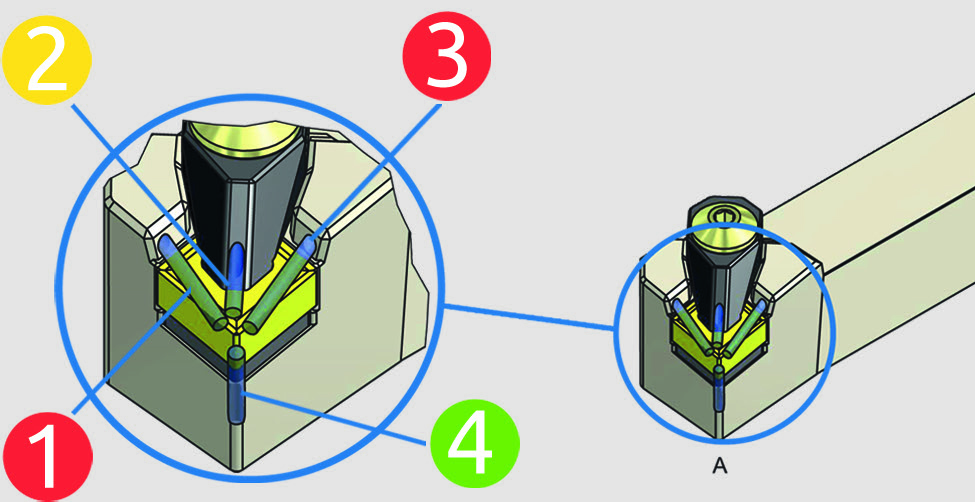 2
3
1
4
A