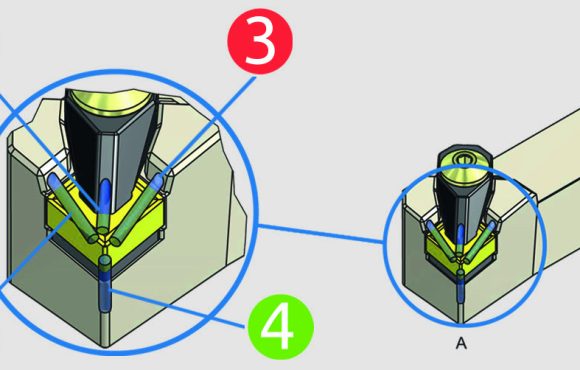 3

4

A